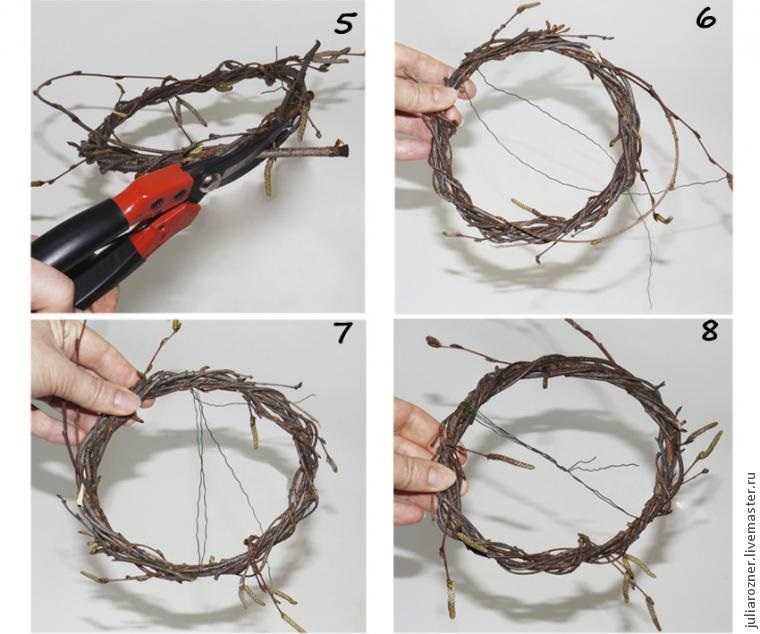 5

6

7

8

juliarozner.livemaster.ru