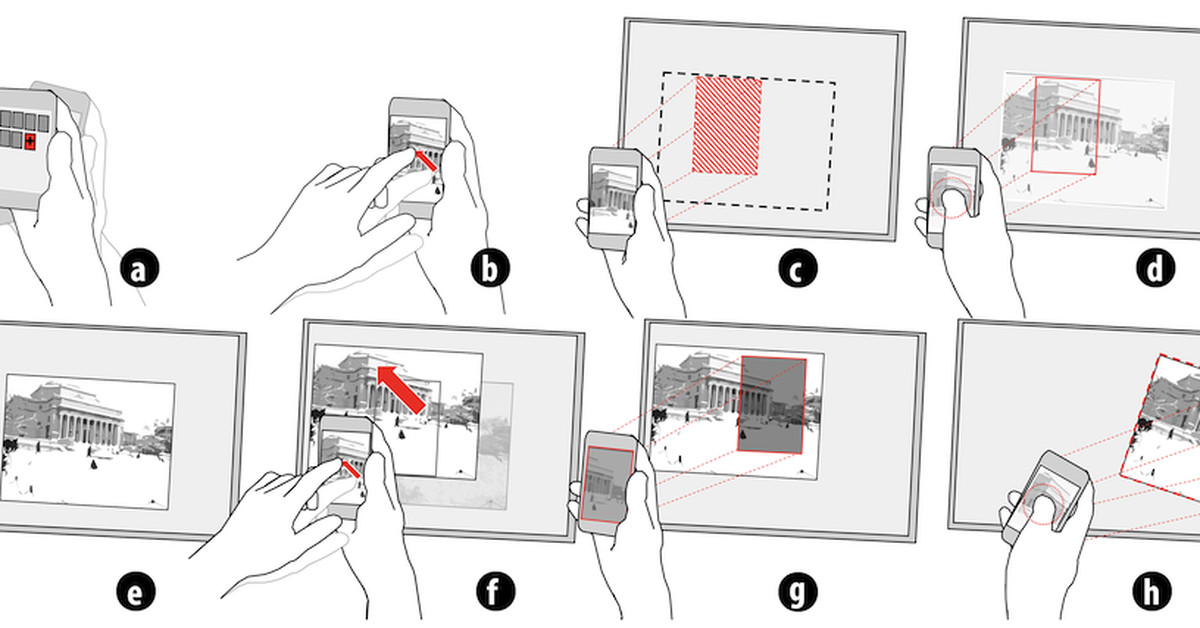 a
b
c
d
e
f
g
h